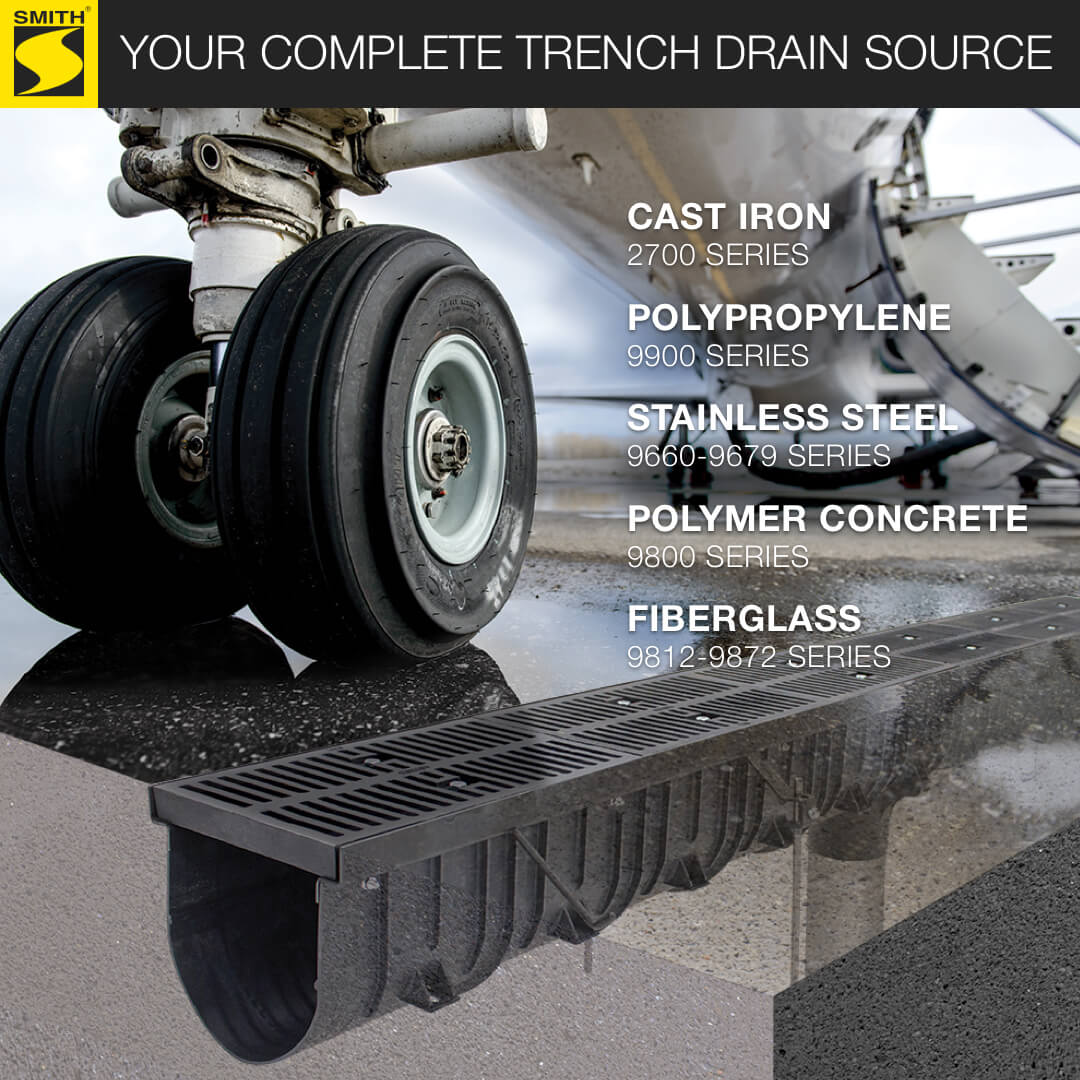 SMITH®

YOUR COMPLETE TRENCH DRAIN SOURCE

CAST IRON
2700 SERIES

POLYPROPYLENE
9900 SERIES

STAINLESS STEEL
9660-9679 SERIES

POLYMER CONCRETE
9800 SERIES

FIBERGLASS
9812-9872 SERIES